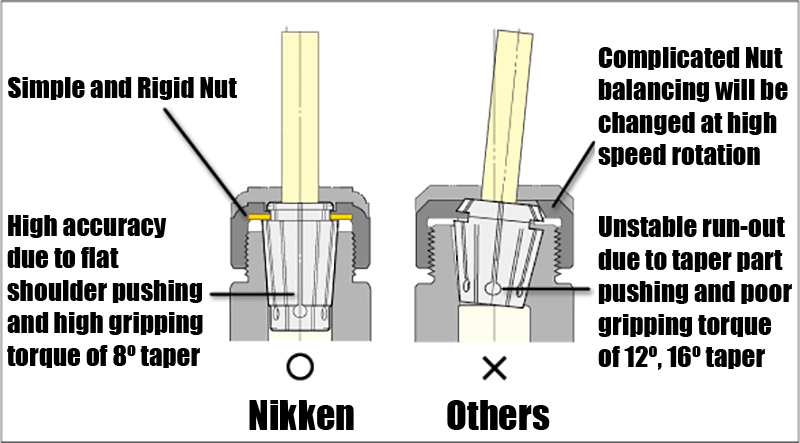 Simple and Rigid Nut

High accuracy due to flat shoulder pushing and high gripping torque of 8º taper

○

Nikken

Complicated Nut balancing will be changed at high speed rotation

Unstable run-out due to taper part pushing and poor gripping torque of 12º, 16º taper

×

Others