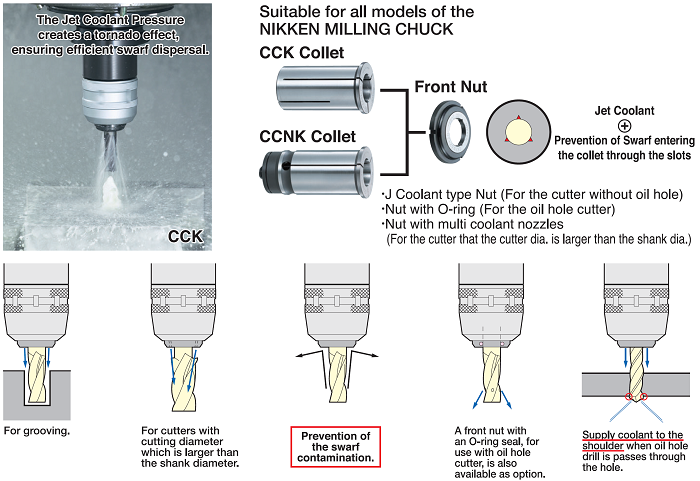 The Jet Coolant Pressure creates a tornado effect, ensuring efficient swarf dispersal.

CCK

Suitable for all models of the NIKKEN MILLING CHUCK

CCK Collet

CCNK Collet

Front Nut

Jet Coolant
⊕
Prevention of Swarf entering the collet through the slots

·J Coolant type Nut (For the cutter without oil hole)
·Nut with O-ring (For the oil hole cutter)
·Nut with multi coolant nozzles
(For the cutter that the cutter dia. is larger than the shank dia.)

For grooving.

For cutters with cutting diameter which is larger than the shank diameter.

Prevention of the swarf contamination.

A front nut with an O-ring seal, for use with oil hole cutter, is also available as option.

Supply coolant to the shoulder when oil hole drill is passes through the hole.